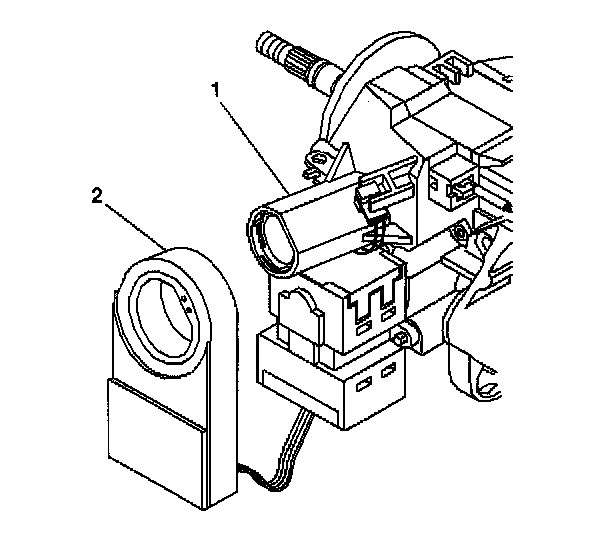 1

2