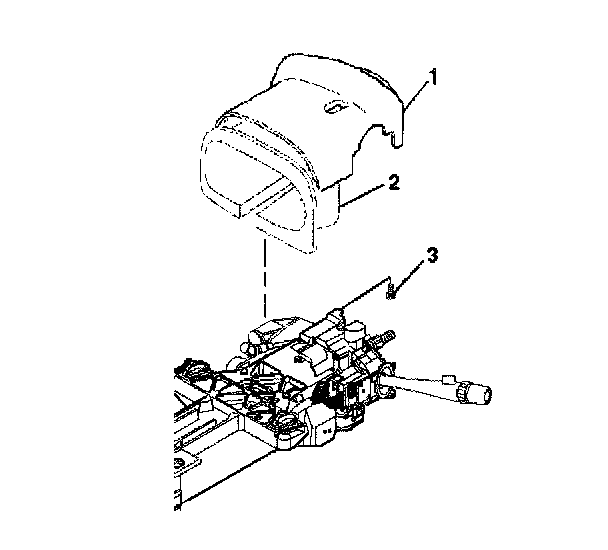 1
2
3