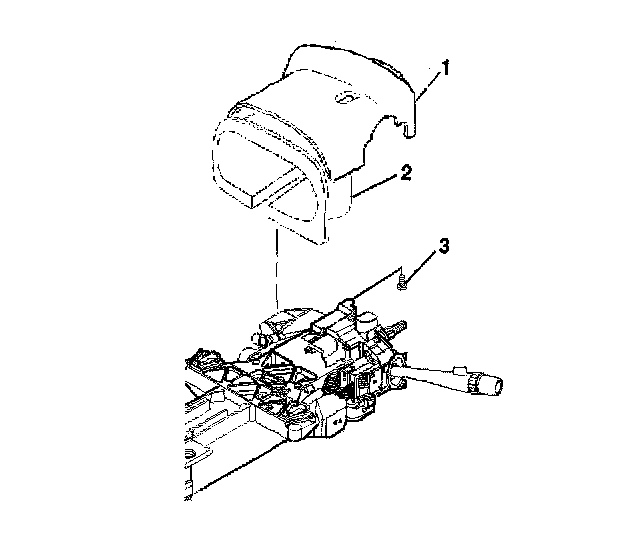 1
2
3