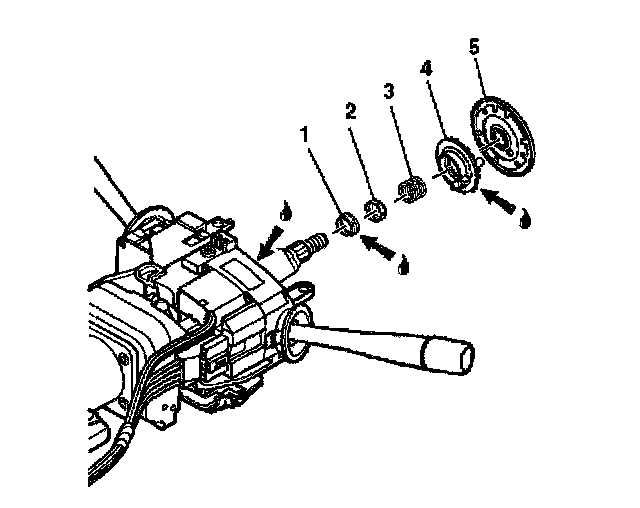 1
2
3
4
5