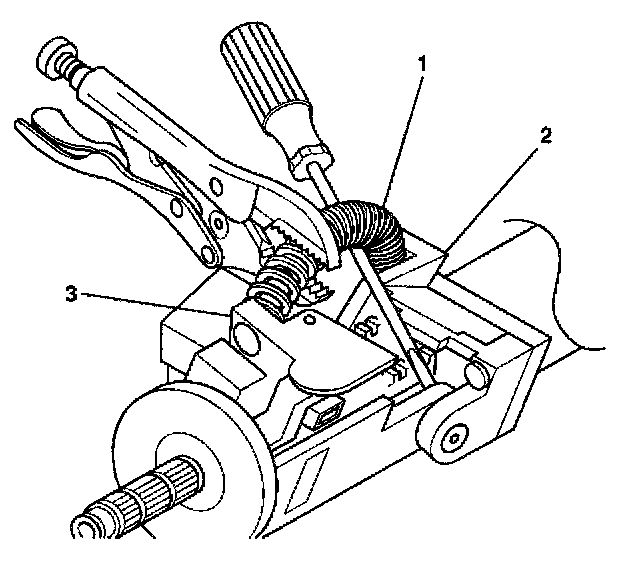 1
2
3