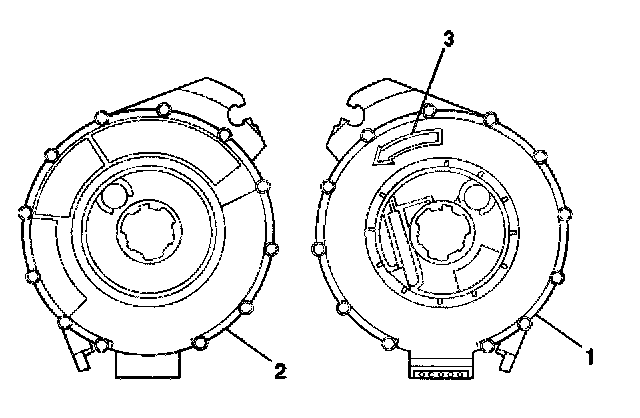 3
2
1