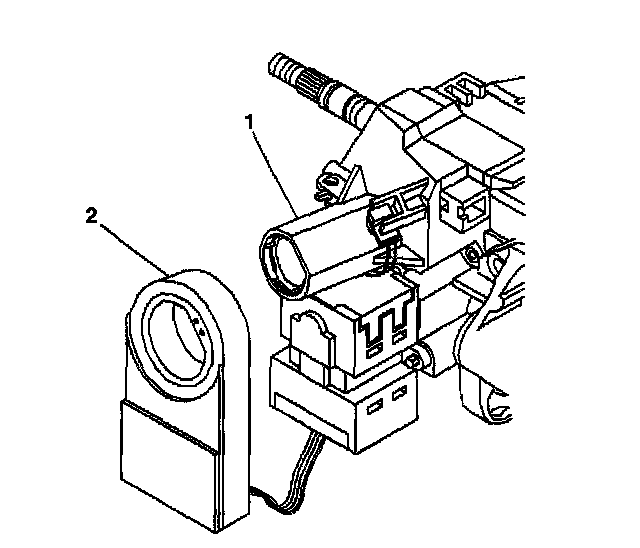 1

2