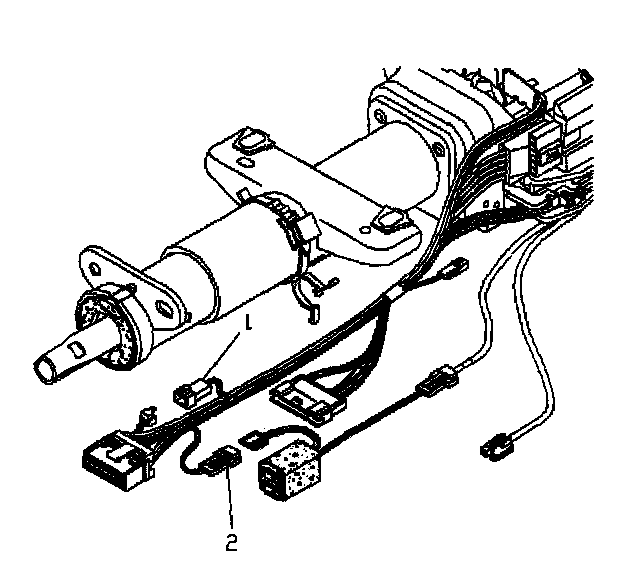 1

2