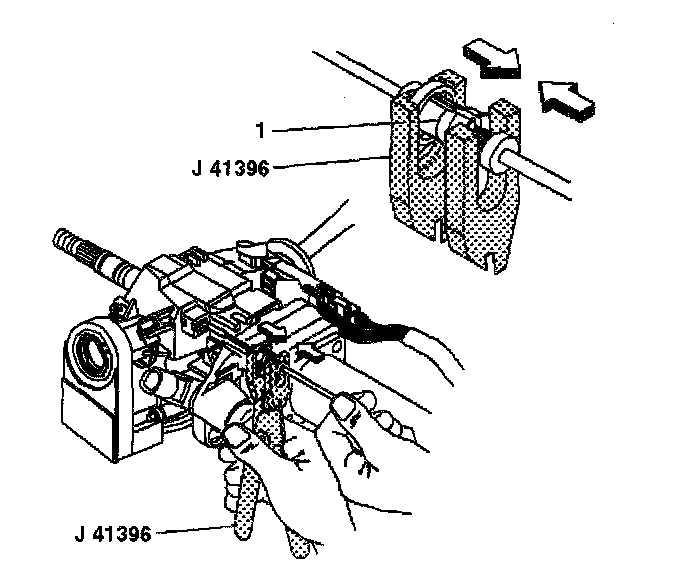 1
J 41396
J 41396