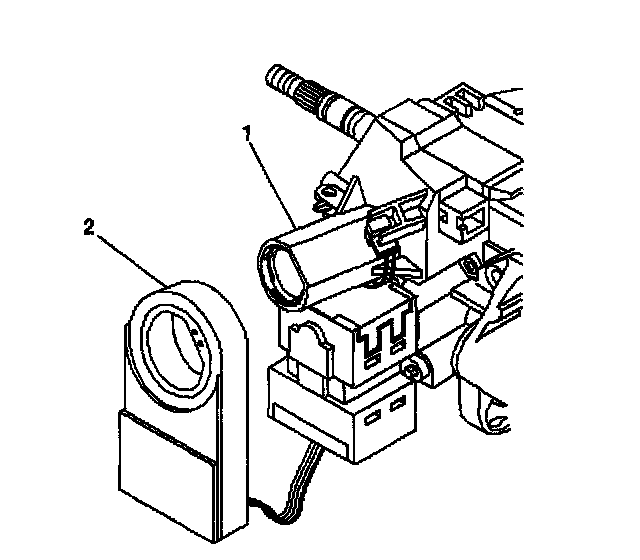 1
2