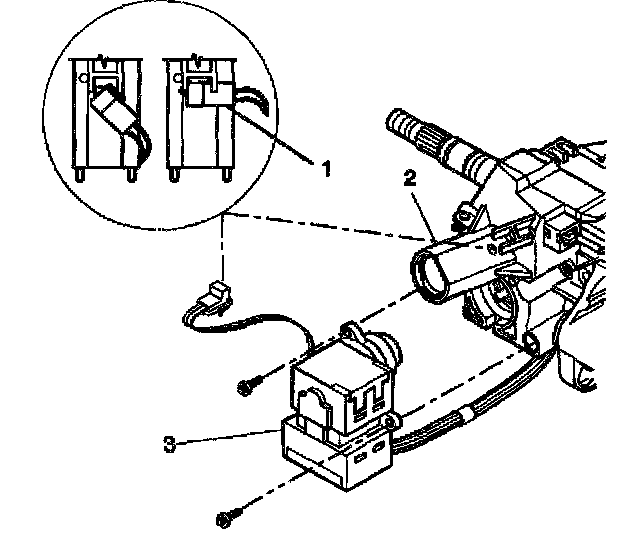 1
2
3