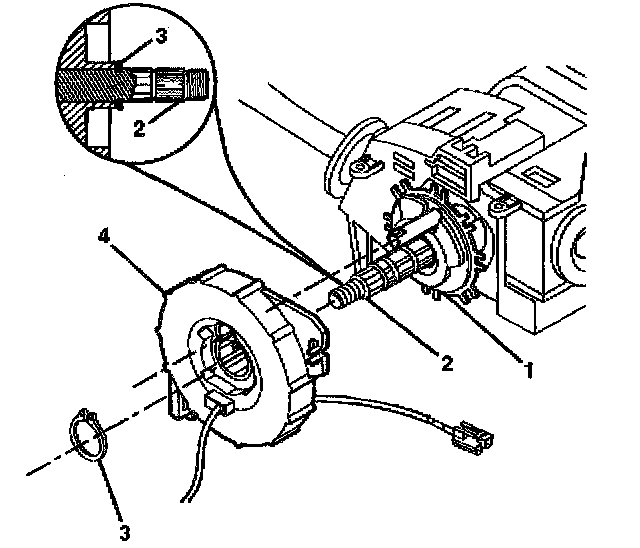 3
2
4
2
1
3