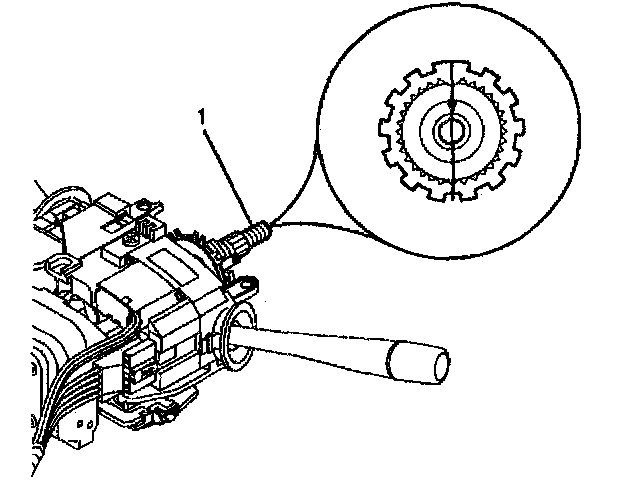 1