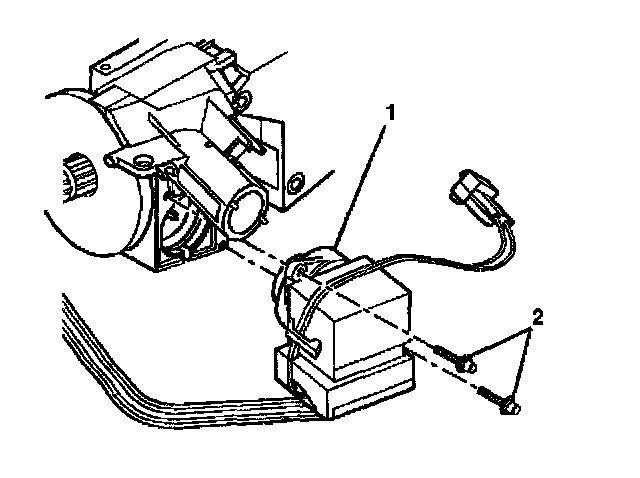 1
2