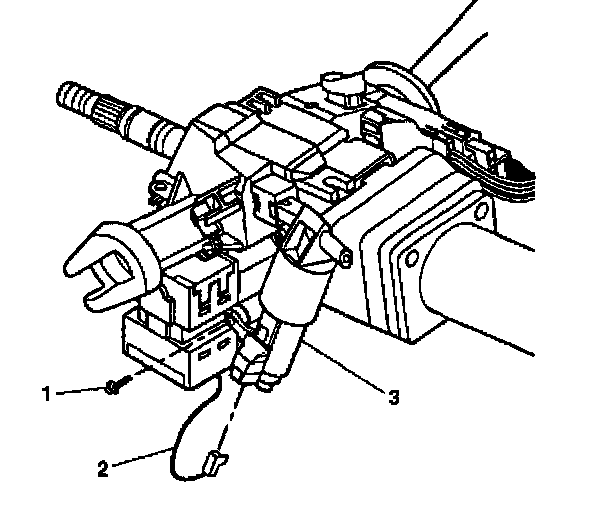 1
2
3