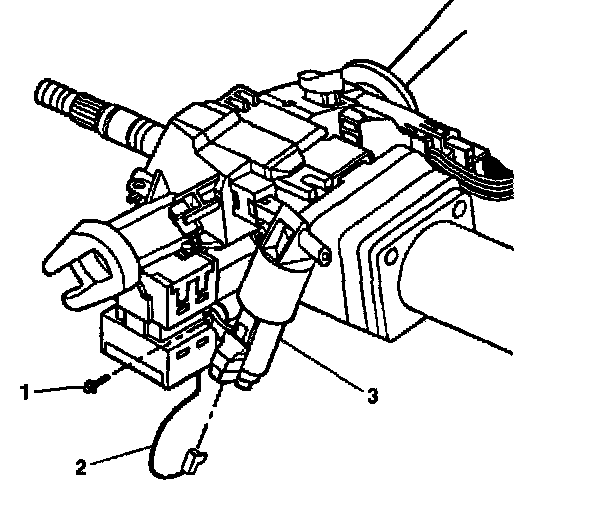 1
2
3