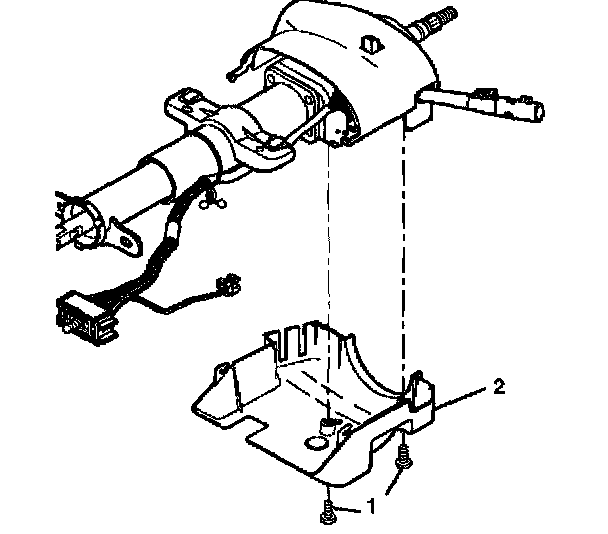 2

1