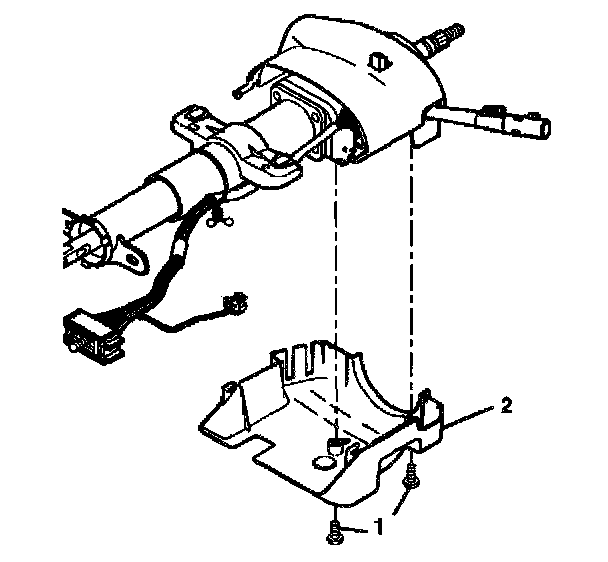 2
1