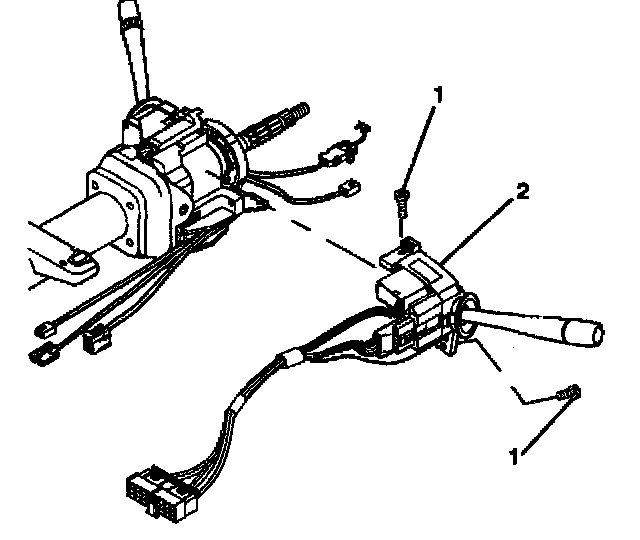 1
2
1