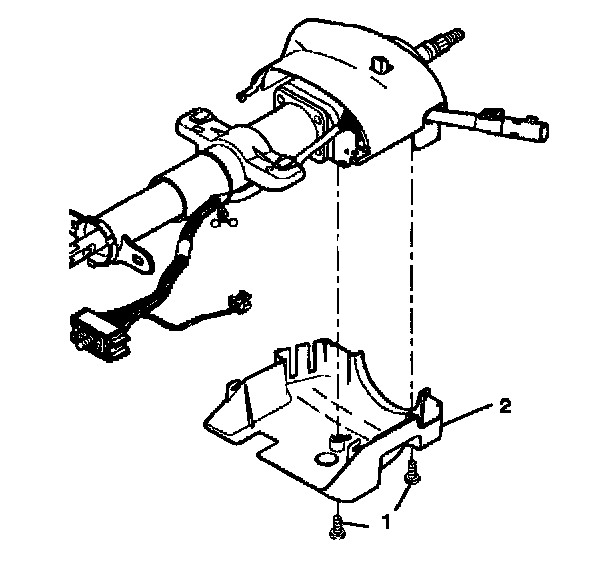 2
1