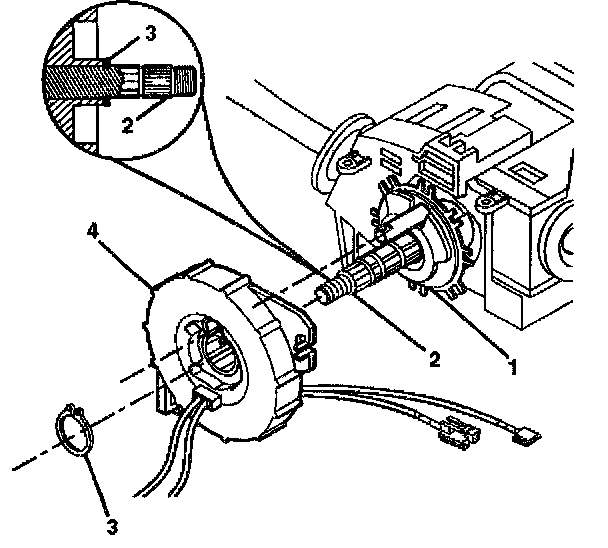 3
2
4
2
1
3