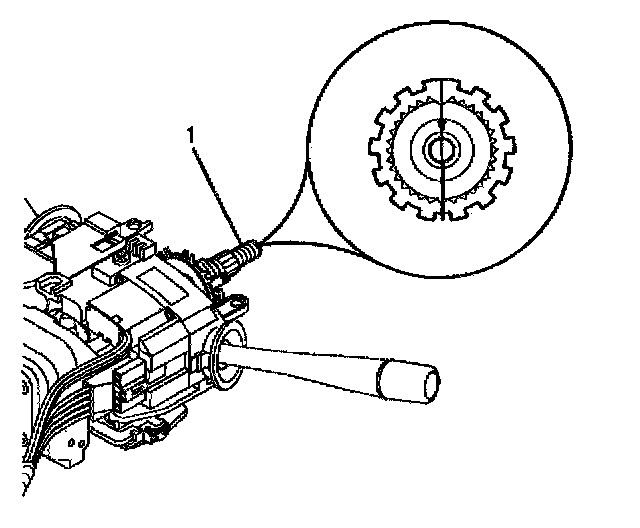 1