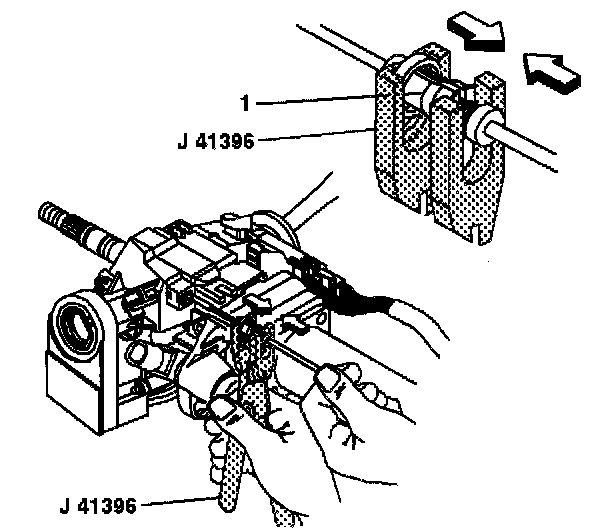 1
J 41396
J 41396