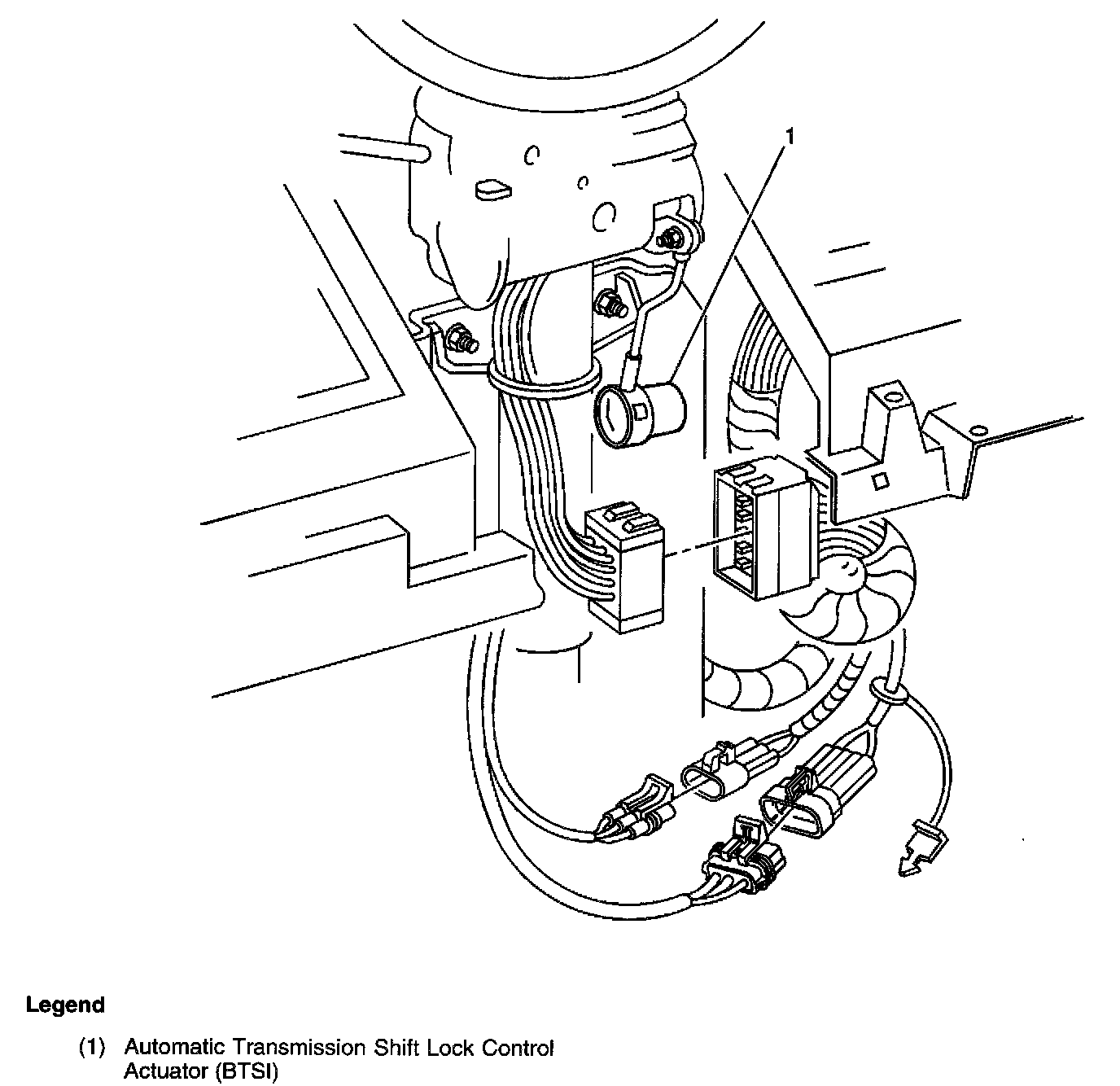 1

Legend

(1) Automatic Transmission Shift Lock Control Actuator (BTSI)