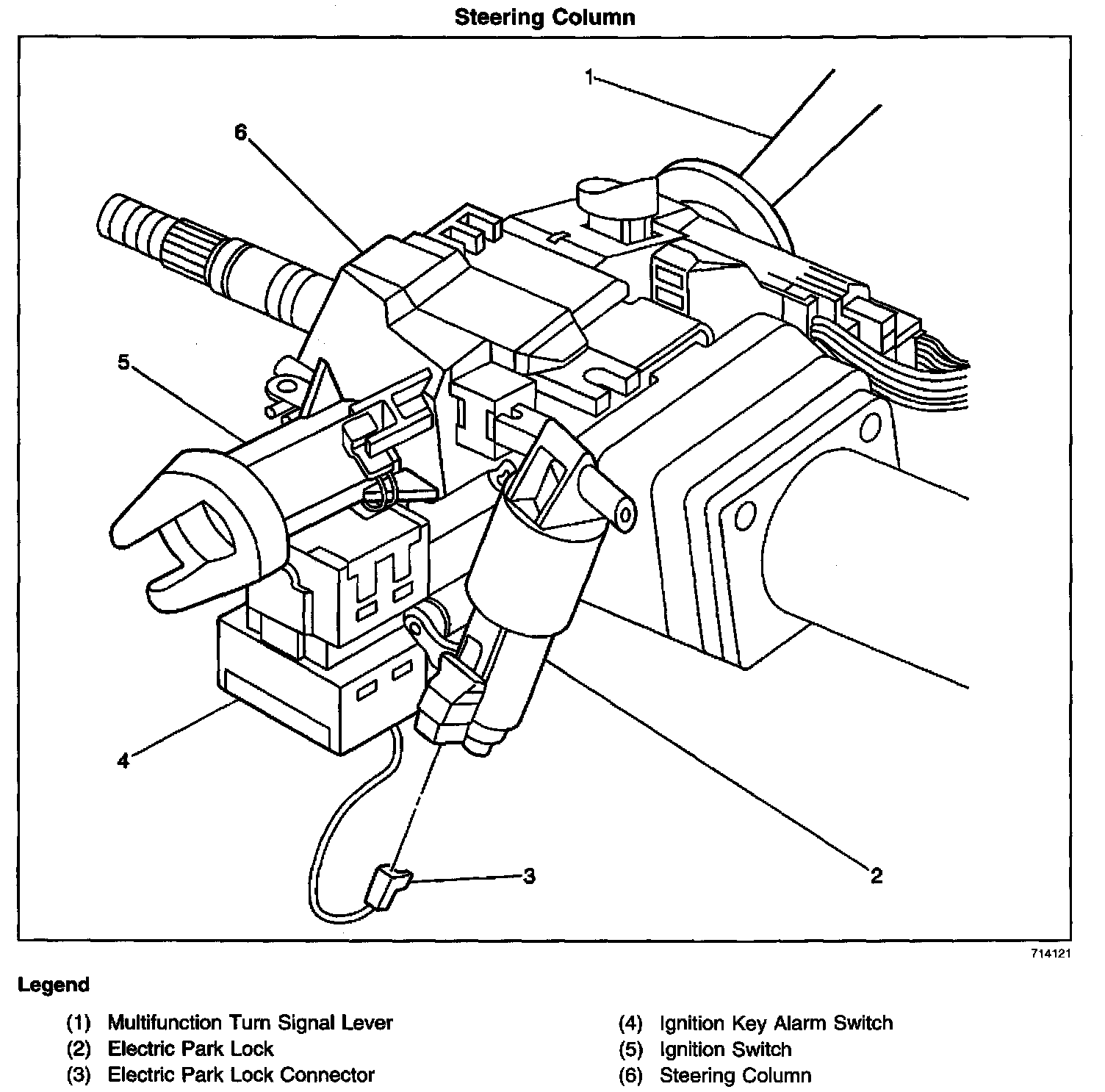 Steering Column

1
6
5
4
3
2

714121

Legend

(1) Multifunction Turn Signal Lever
(2) Electric Park Lock
(3) Electric Park Lock Connector

(4) Ignition Key Alarm Switch
(5) Ignition Switch
(6) Steering Column