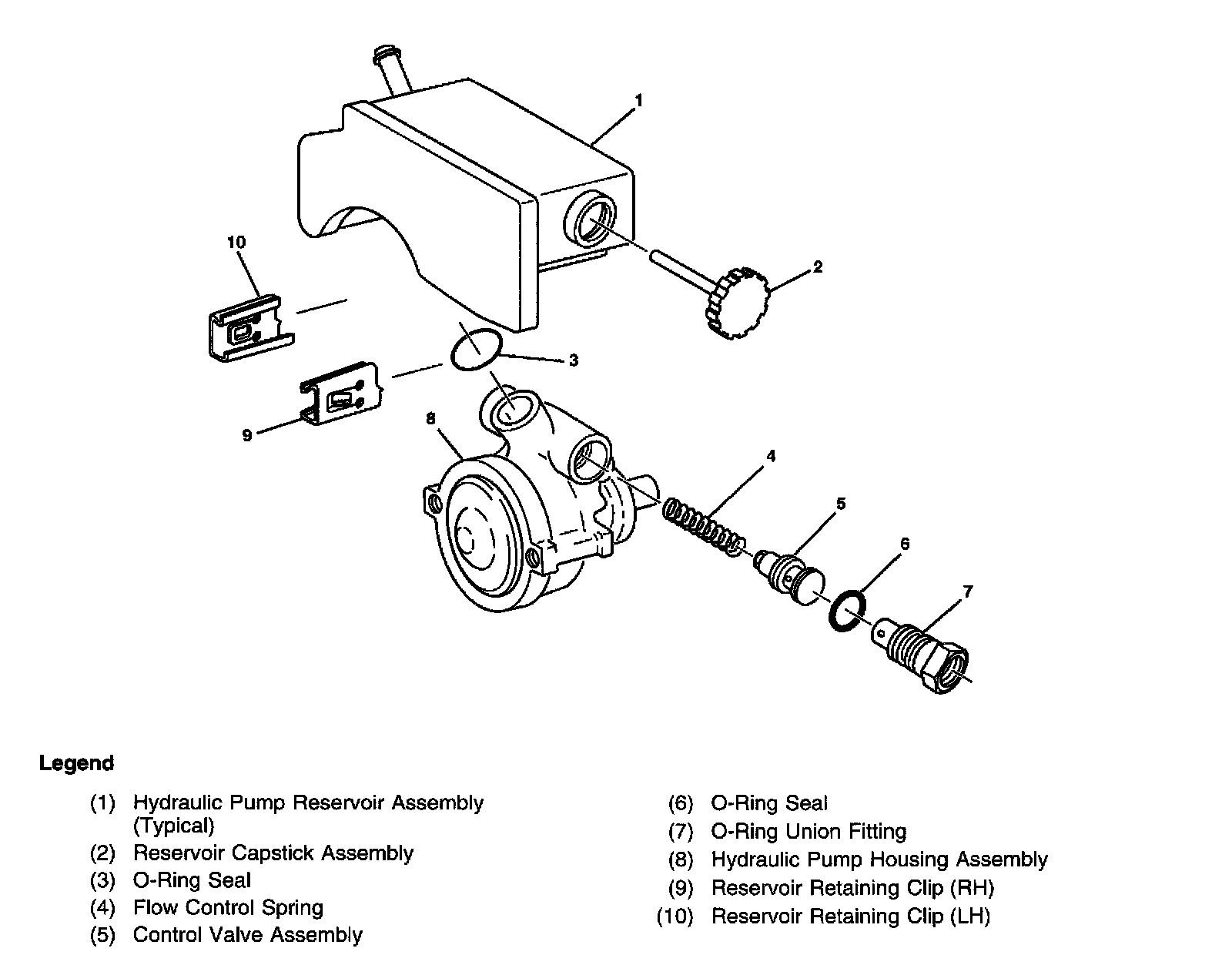 1

10

2

3

9

8

4

5

6

7

Legend

(1) Hydraulic Pump Reservoir Assembly (Typical)
(2) Reservoir Capstick Assembly
(3) O-Ring Seal
(4) Flow Control Spring
(5) Control Valve Assembly

(6) O-Ring Seal
(7) O-Ring Union Fitting
(8) Hydraulic Pump Housing Assembly
(9) Reservoir Retaining Clip (RH)
(10) Reservoir Retaining Clip (LH)