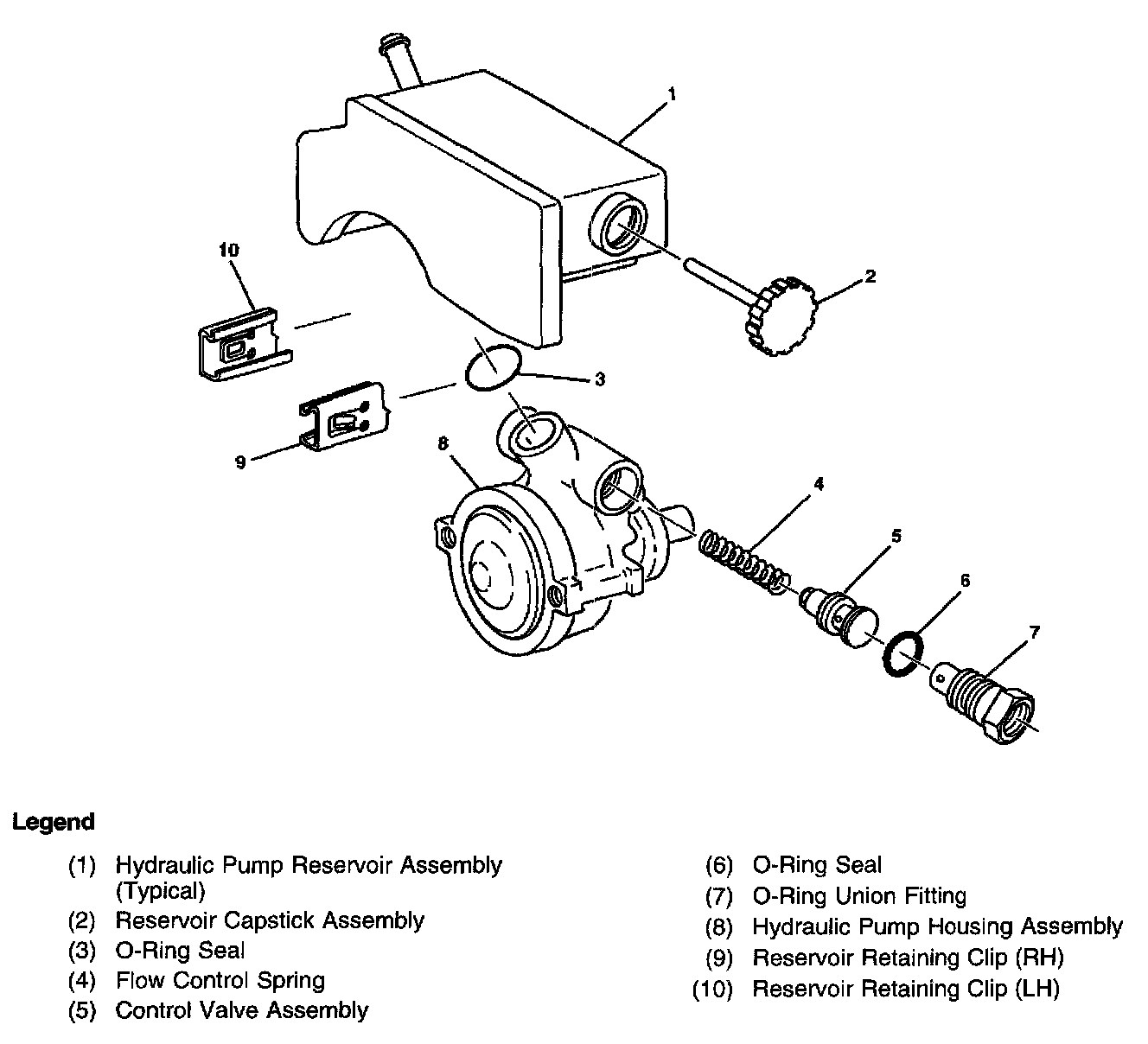 1

10

2

3

9

8

4

5

6

7

Legend

(1) Hydraulic Pump Reservoir Assembly (Typical)
(2) Reservoir Capstick Assembly
(3) O-Ring Seal
(4) Flow Control Spring
(5) Control Valve Assembly

(6) O-Ring Seal
(7) O-Ring Union Fitting
(8) Hydraulic Pump Housing Assembly
(9) Reservoir Retaining Clip (RH)
(10) Reservoir Retaining Clip (LH)