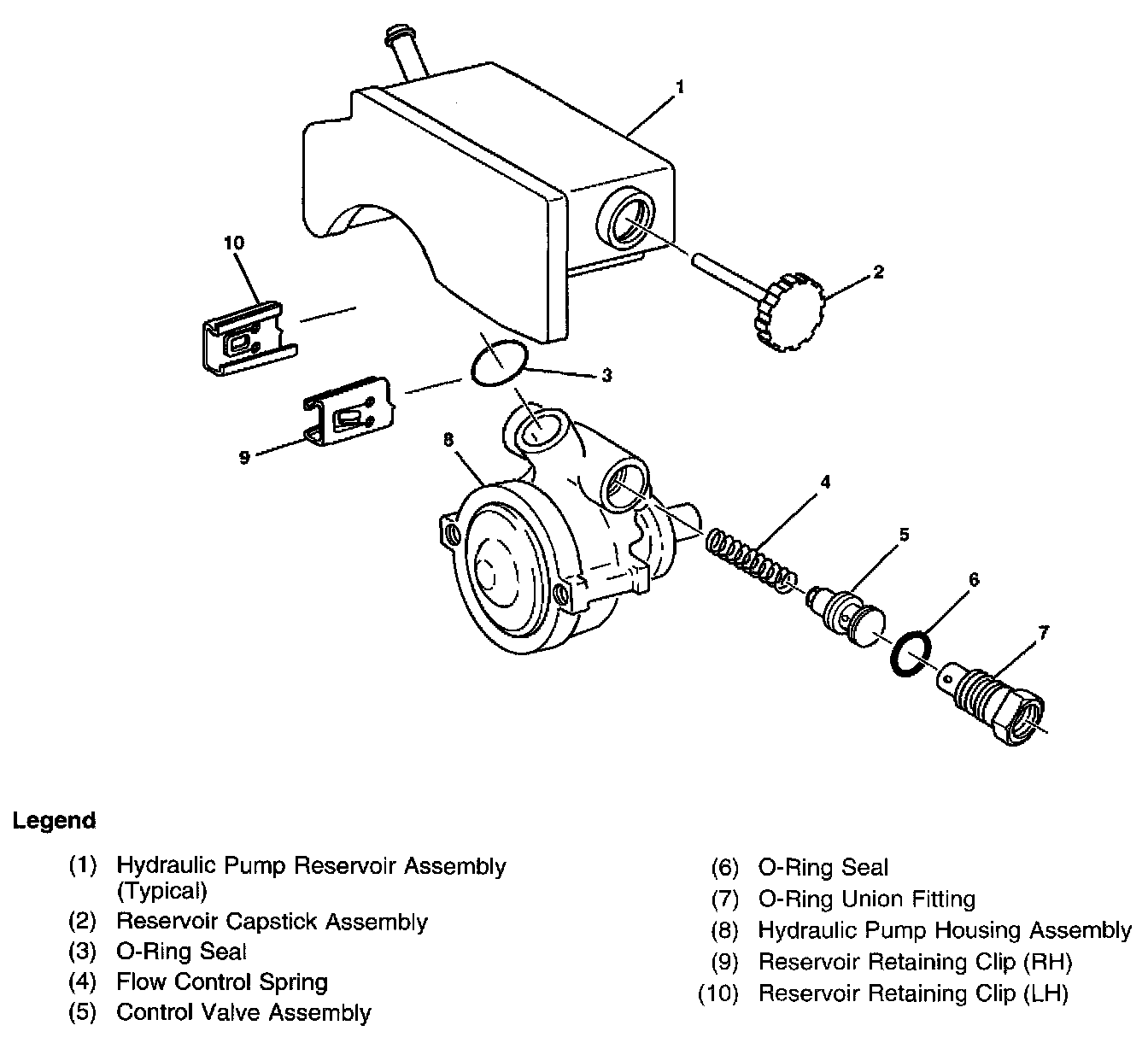 1

10

2

3

9

8

4

5

6

7

Legend

(1) Hydraulic Pump Reservoir Assembly (Typical)
(2) Reservoir Capstick Assembly
(3) O-Ring Seal
(4) Flow Control Spring
(5) Control Valve Assembly

(6) O-Ring Seal
(7) O-Ring Union Fitting
(8) Hydraulic Pump Housing Assembly
(9) Reservoir Retaining Clip (RH)
(10) Reservoir Retaining Clip (LH)