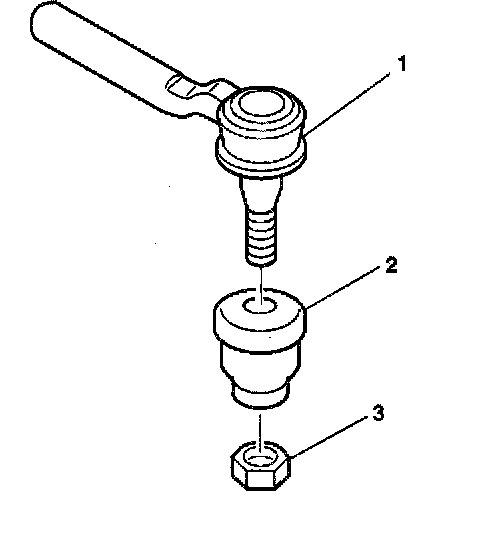 1
2
3