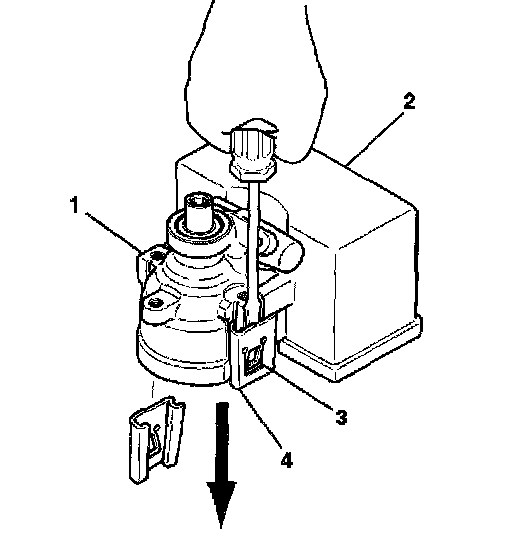 2
1
3
4