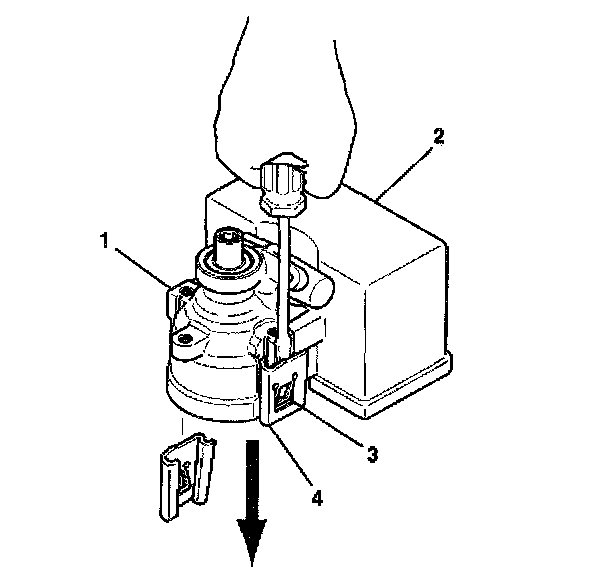 2
1
3
4