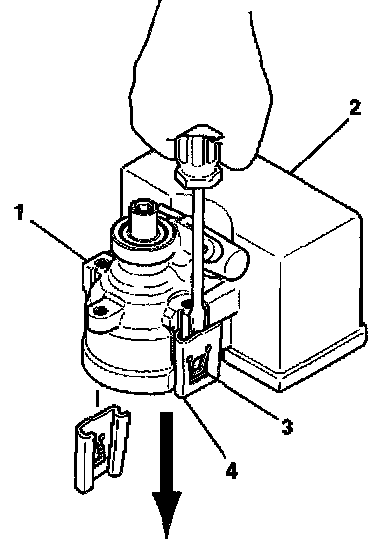 2
1
3
4