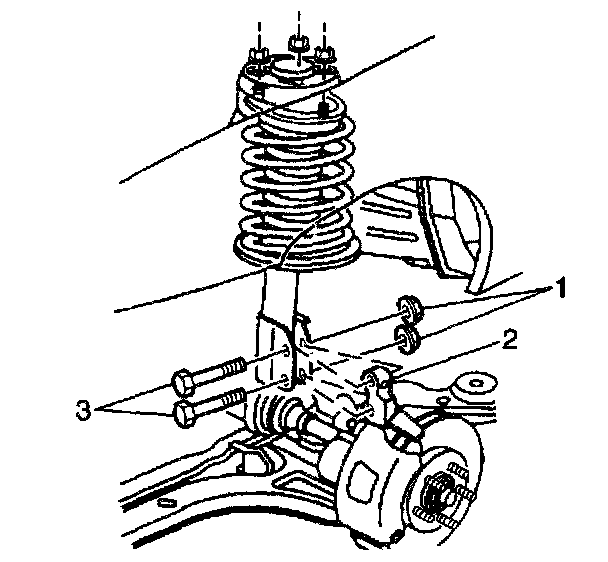 1
2
3