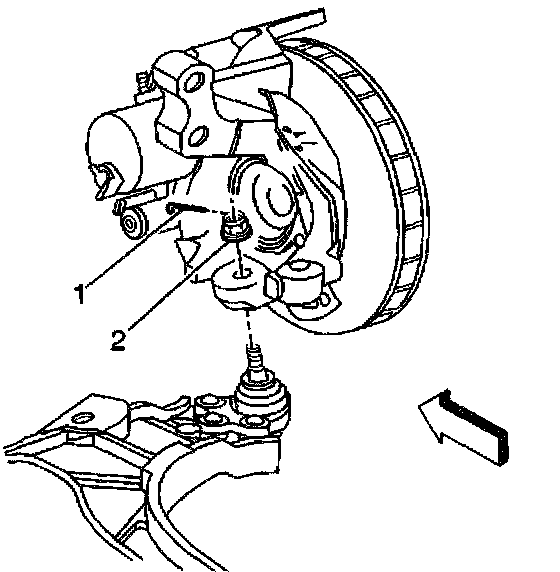 1
2