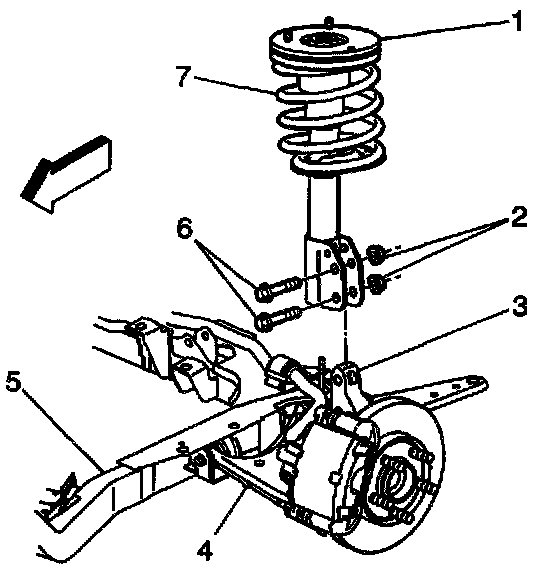 1
7
2
6
3
5
4