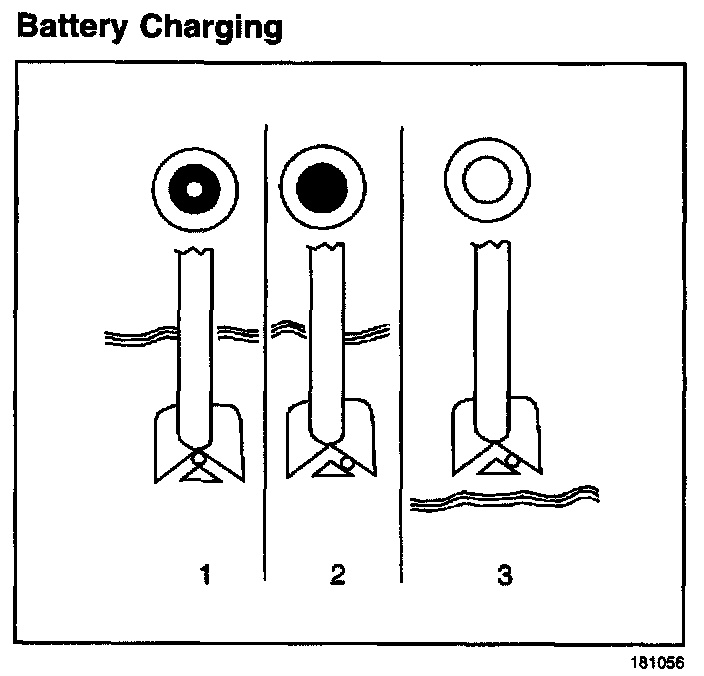 Battery Charging

1

2

3

181056