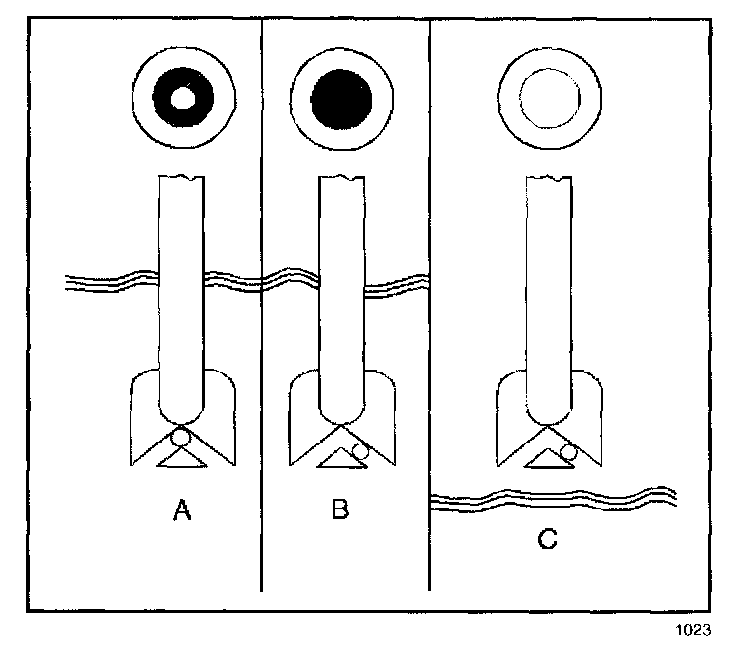 A

B

C

1023