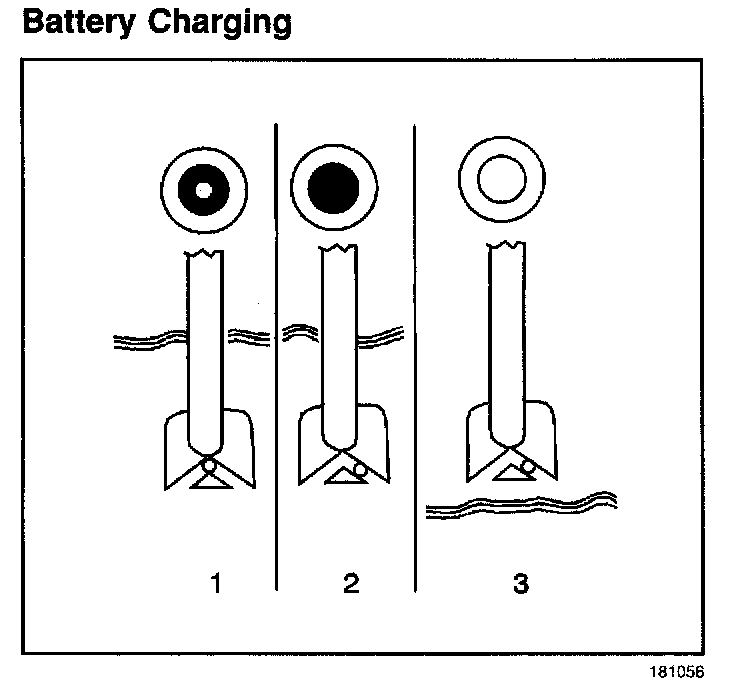 Battery Charging

1

2

3

181056