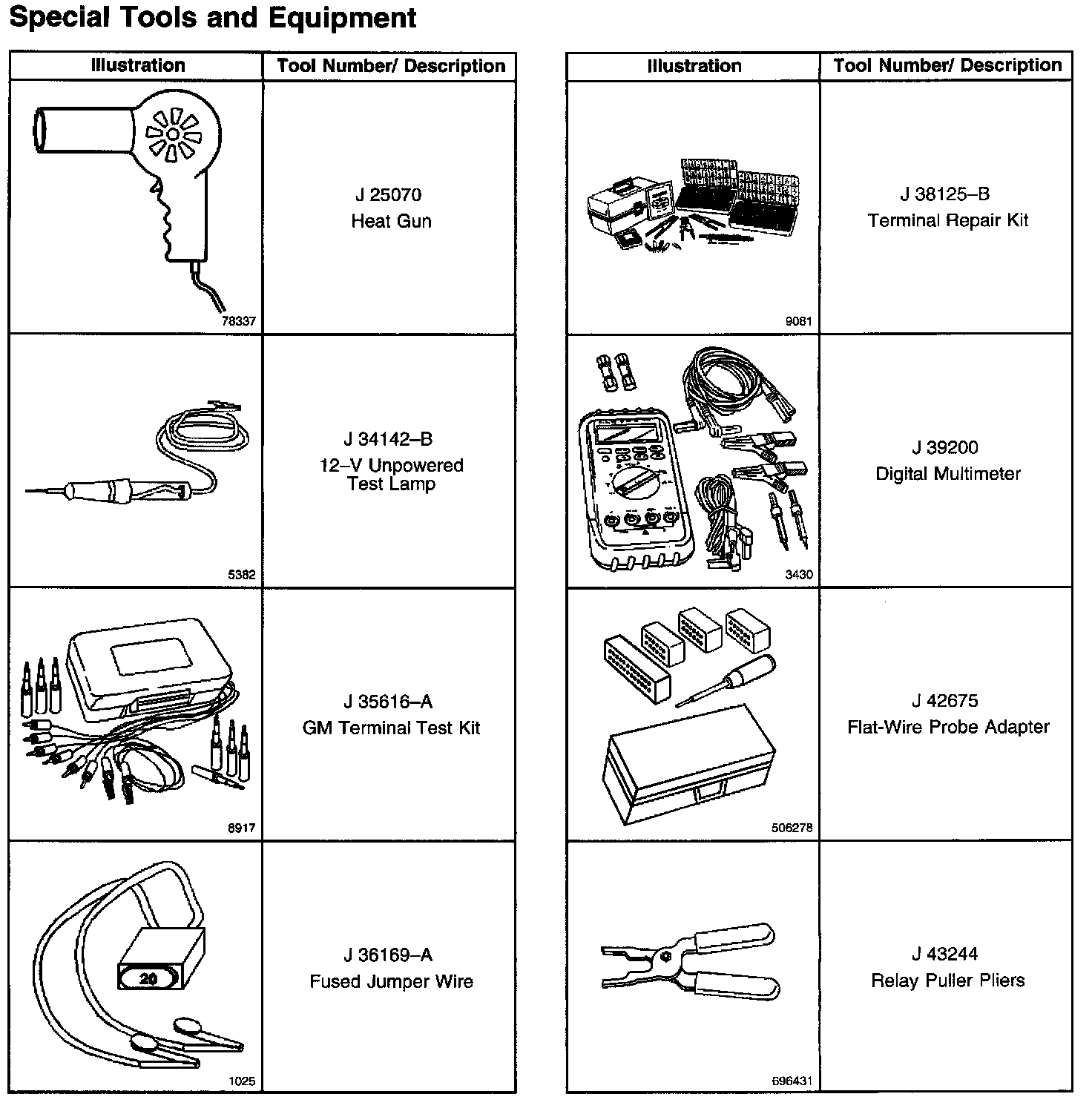 Special Tools and Equipment

| Illustration | Tool Number/ Description |
|---|---|
| 78337 | J 25070 Heat Gun |
| 5382 | J 34142–B 12–V Unpowered Test Lamp |
| 8917 | J 35616–A GM Terminal Test Kit |
| 20 1025 | J 36169–A Fused Jumper Wire |

| Illustration | Tool Number/ Description |
|---|---|
| 9081 | J 38125–B Terminal Repair Kit |
| 3430 | J 39200 Digital Multimeter |
| 506278 | J 42675 Flat-Wire Probe Adapter |
| 696431 | J 43244 Relay Puller Pliers |