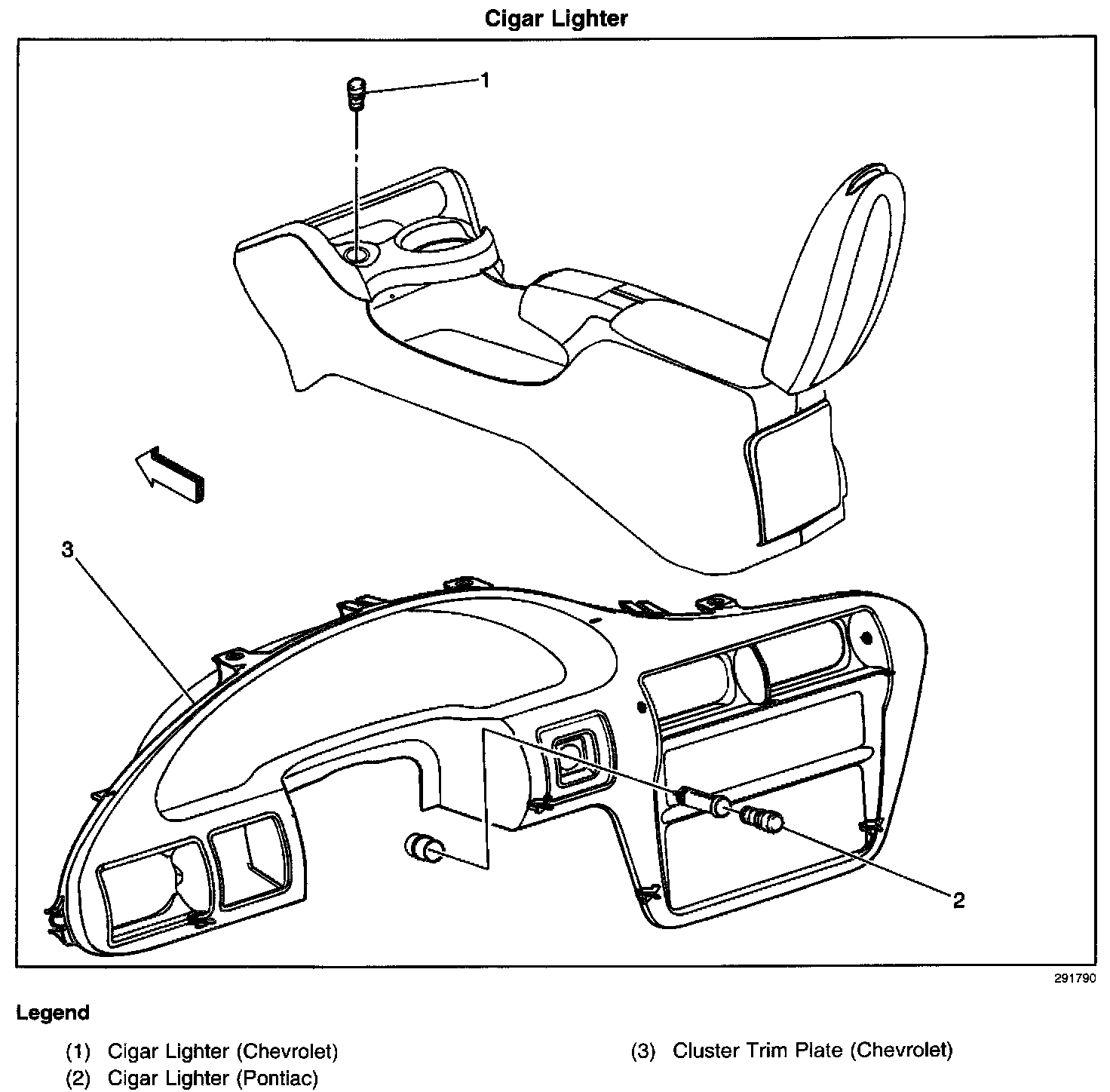 Cigar Lighter

1

3

2

291790

Legend

(1) Cigar Lighter (Chevrolet)
(2) Cigar Lighter (Pontiac)

(3) Cluster Trim Plate (Chevrolet)