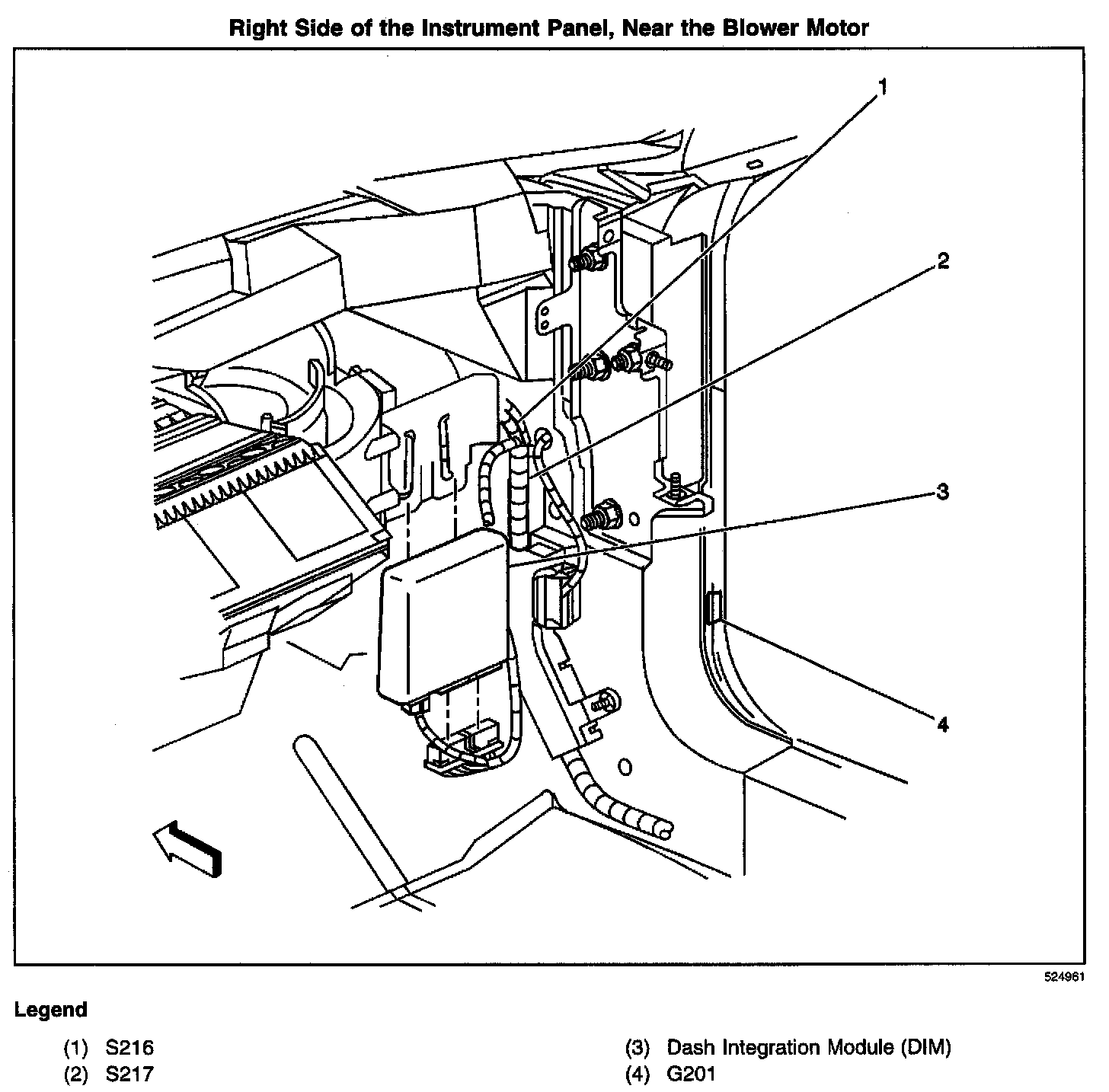 Right Side of the Instrument Panel, Near the Blower Motor

1

2

3

4

524961

Legend

(1) S216
(2) S217

(3) Dash Integration Module (DIM)
(4) G201