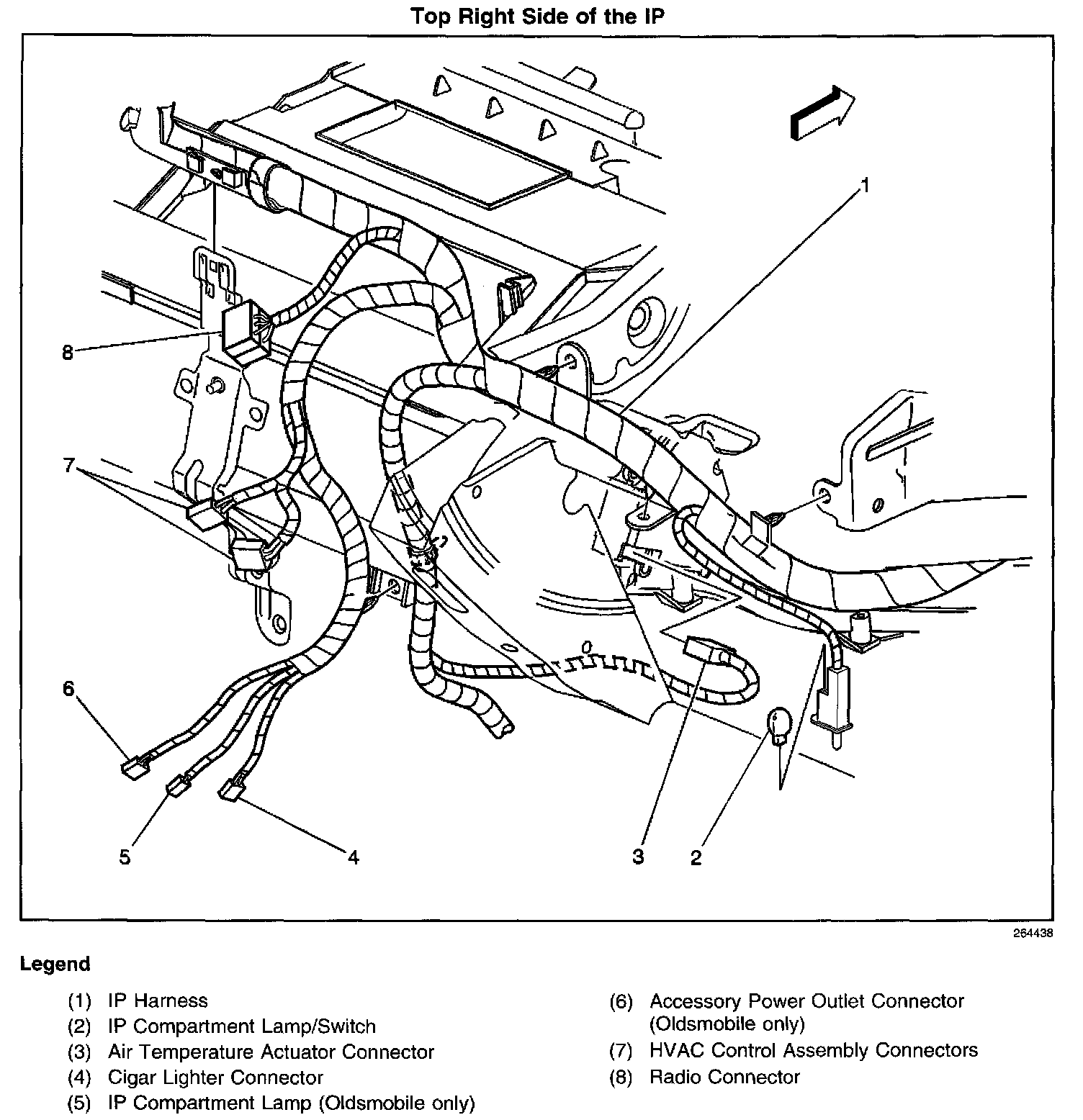 Top Right Side of the IP

1

8

7

6

5

4

3

2

264438

Legend

(1) IP Harness
(2) IP Compartment Lamp/Switch
(3) Air Temperature Actuator Connector
(4) Cigar Lighter Connector
(5) IP Compartment Lamp (Oldsmobile only)

(6) Accessory Power Outlet Connector (Oldsmobile only)
(7) HVAC Control Assembly Connectors
(8) Radio Connector