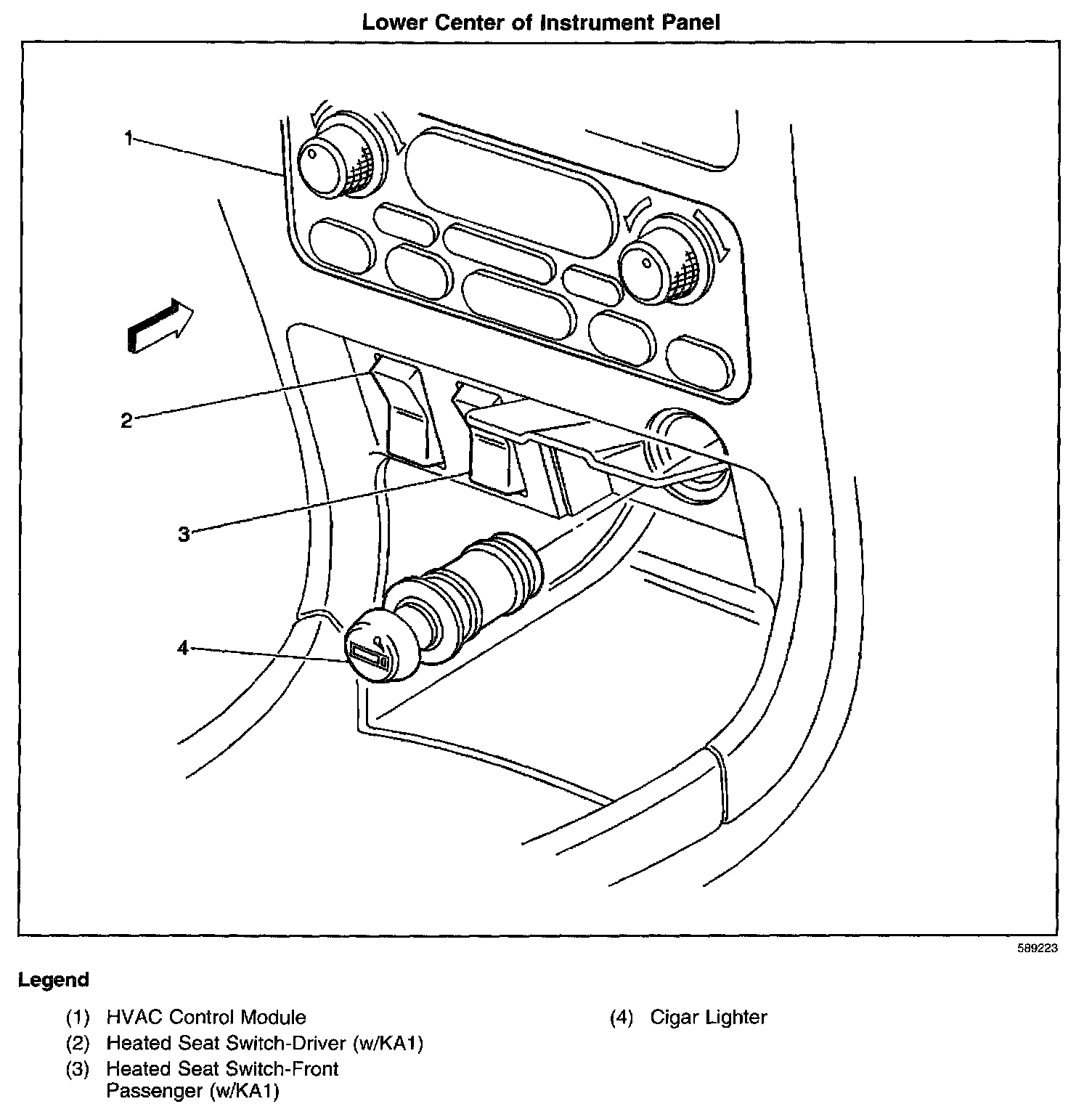 Lower Center of Instrument Panel

1

2

3

4

589223

Legend

(1) HVAC Control Module
(2) Heated Seat Switch-Driver (w/KA1)
(3) Heated Seat Switch-Front Passenger (w/KA1)

(4) Cigar Lighter