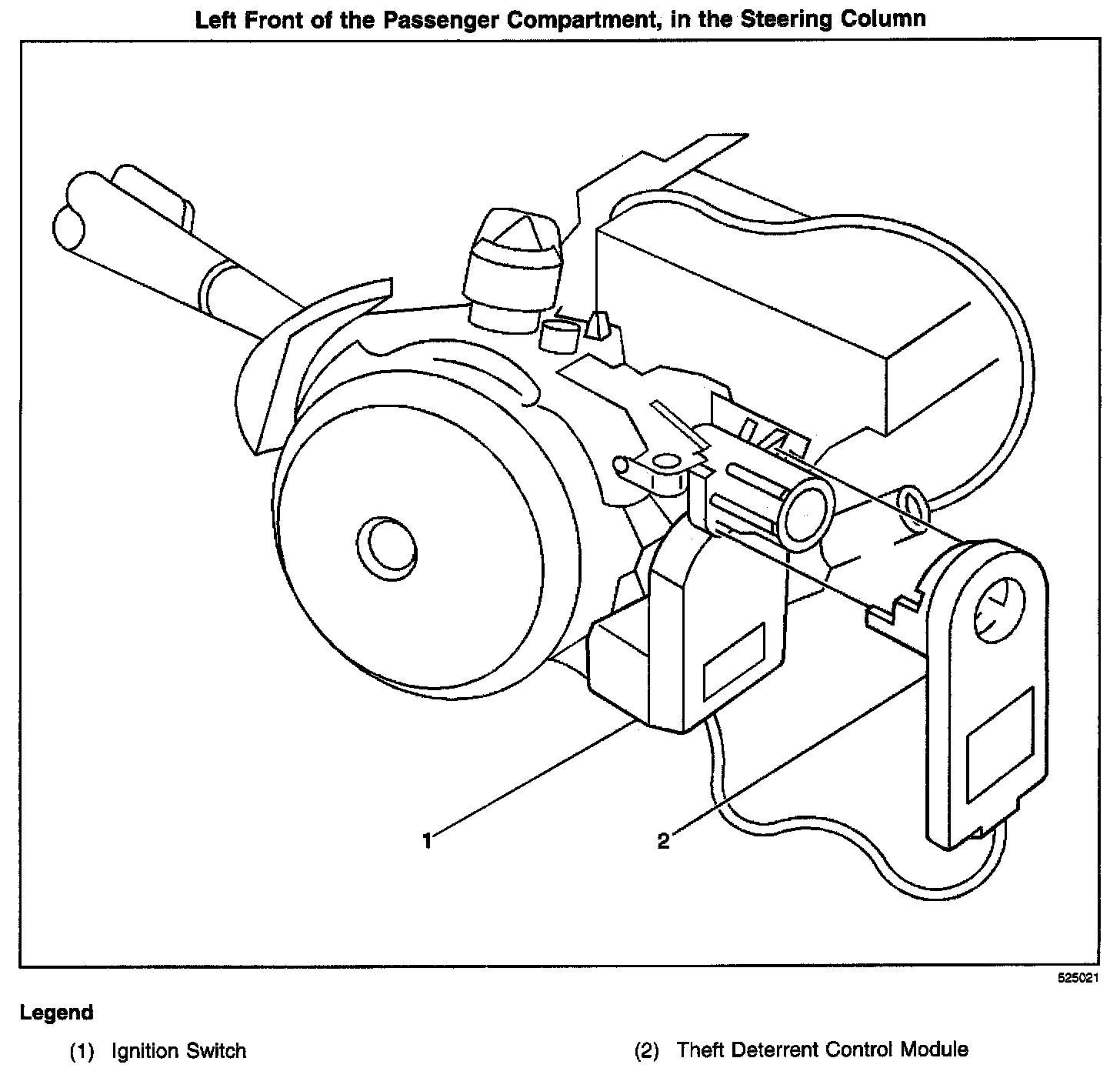 Left Front of the Passenger Compartment, in the Steering Column

1

2

525021

Legend

(1) Ignition Switch

(2) Theft Deterrent Control Module