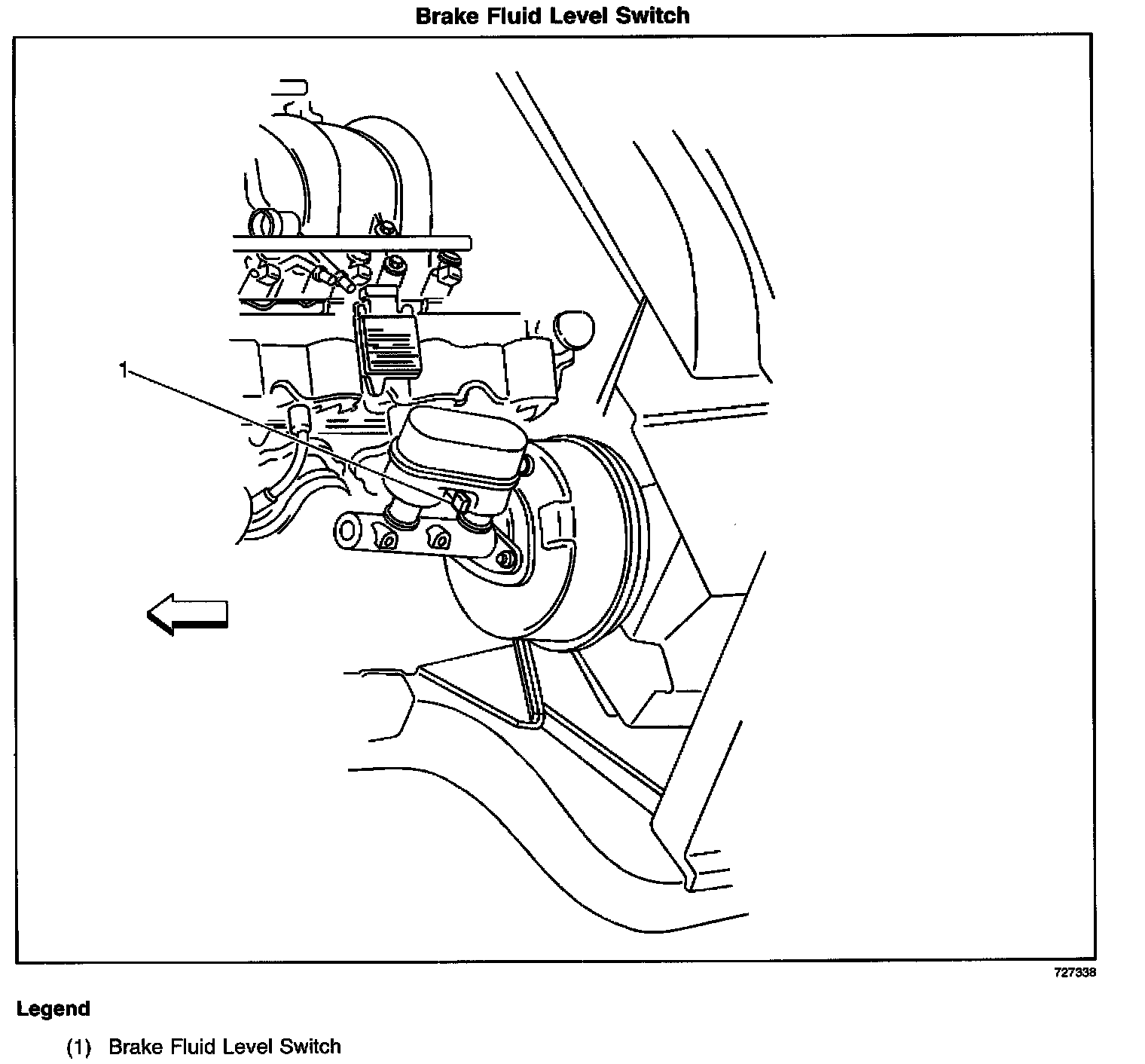 Brake Fluid Level Switch

1

727338

Legend

(1) Brake Fluid Level Switch