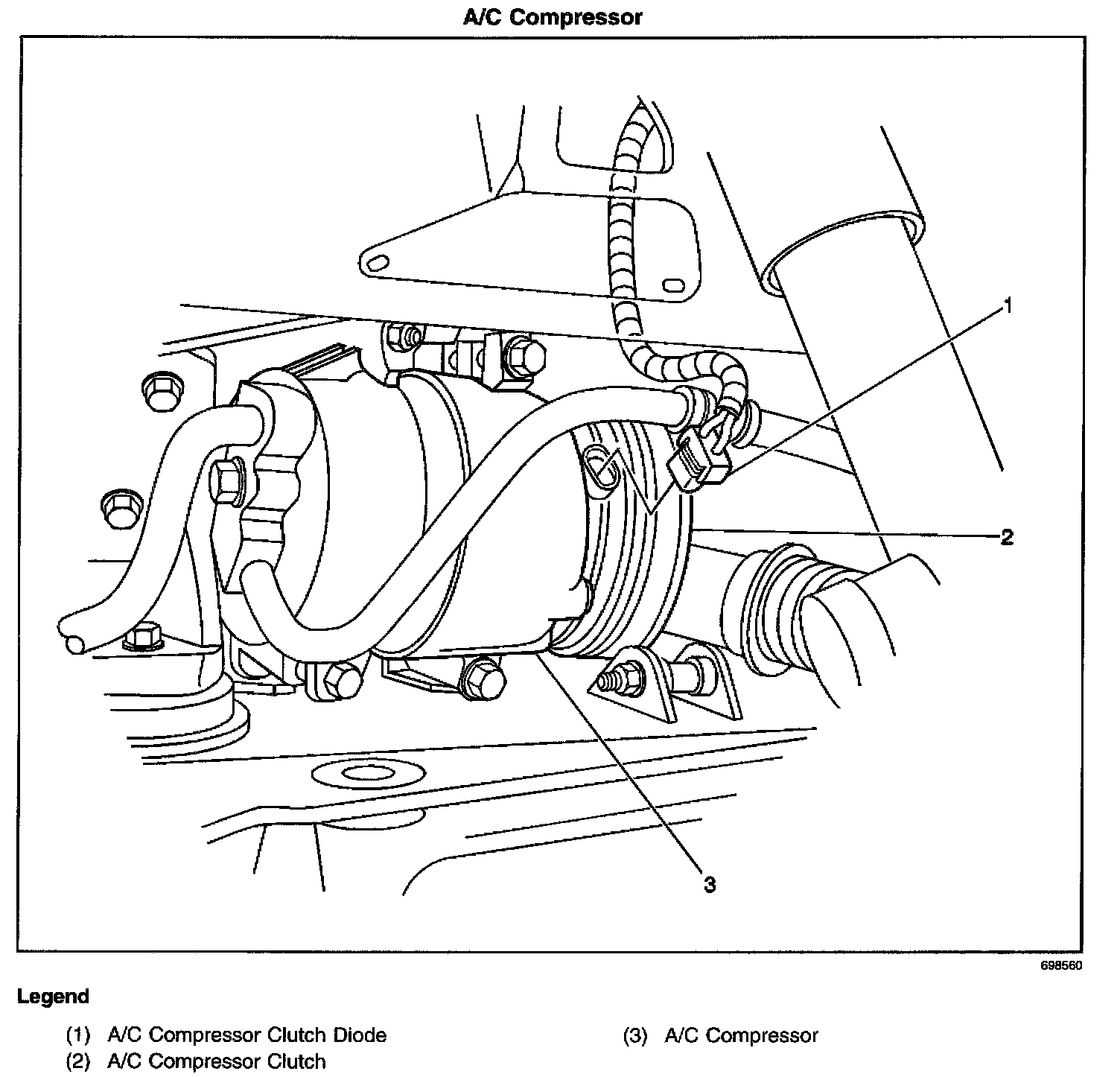 A/C Compressor

1

2

3

698560

Legend

(1) A/C Compressor Clutch Diode
(2) A/C Compressor Clutch

(3) A/C Compressor