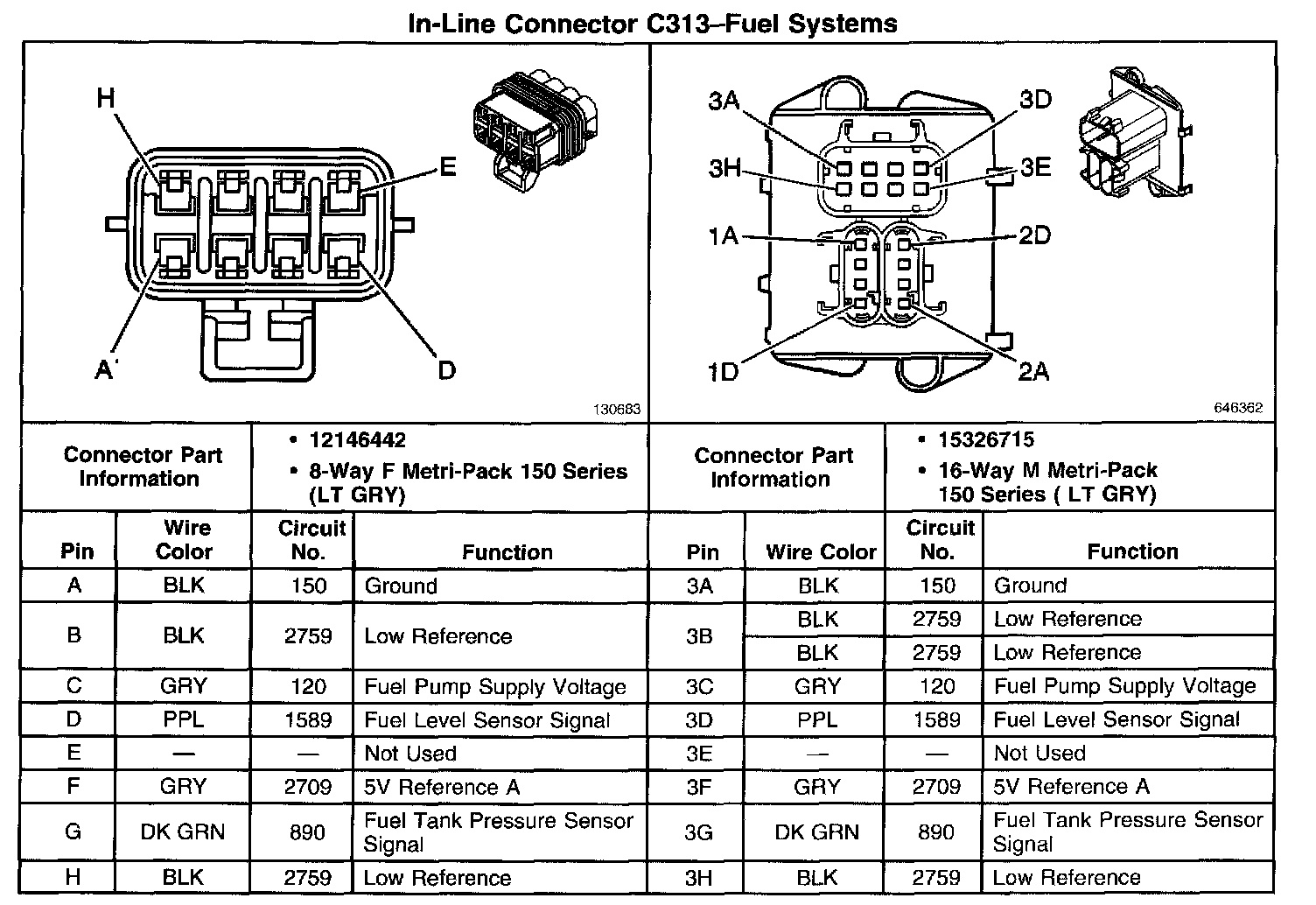 In-Line Connector C313–Fuel Systems

H
E
A
D
130683

3A
3D
3H
3E
1A
2D
1D
2A
646362

| Connector Part Information | | • 12146442 • 8-Way F Metri-Pack 150 Series (LT GRY) | | Connector Part Information | | • 15326715 • 16-Way M Metri-Pack 150 Series ( LT GRY) | |
|---|---|---|---|---|---|---|---|
| Pin | Wire Color | Circuit No. | Function | Pin | Wire Color | Circuit No. | Function |
| A | BLK | 150 | Ground | 3A | BLK | 150 | Ground |
| B | BLK | 2759 | Low Reference | 3B | BLK | 2759 | Low Reference |
| | | | | | BLK | 2759 | Low Reference |
| C | GRY | 120 | Fuel Pump Supply Voltage | 3C | GRY | 120 | Fuel Pump Supply Voltage |
| D | PPL | 1589 | Fuel Level Sensor Signal | 3D | PPL | 1589 | Fuel Level Sensor Signal |
| E | — | — | Not Used | 3E | — | — | Not Used |
| F | GRY | 2709 | 5V Reference A | 3F | GRY | 2709 | 5V Reference A |
| G | DK GRN | 890 | Fuel Tank Pressure Sensor Signal | 3G | DK GRN | 890 | Fuel Tank Pressure Sensor Signal |
| H | BLK | 2759 | Low Reference | 3H | BLK | 2759 | Low Reference |