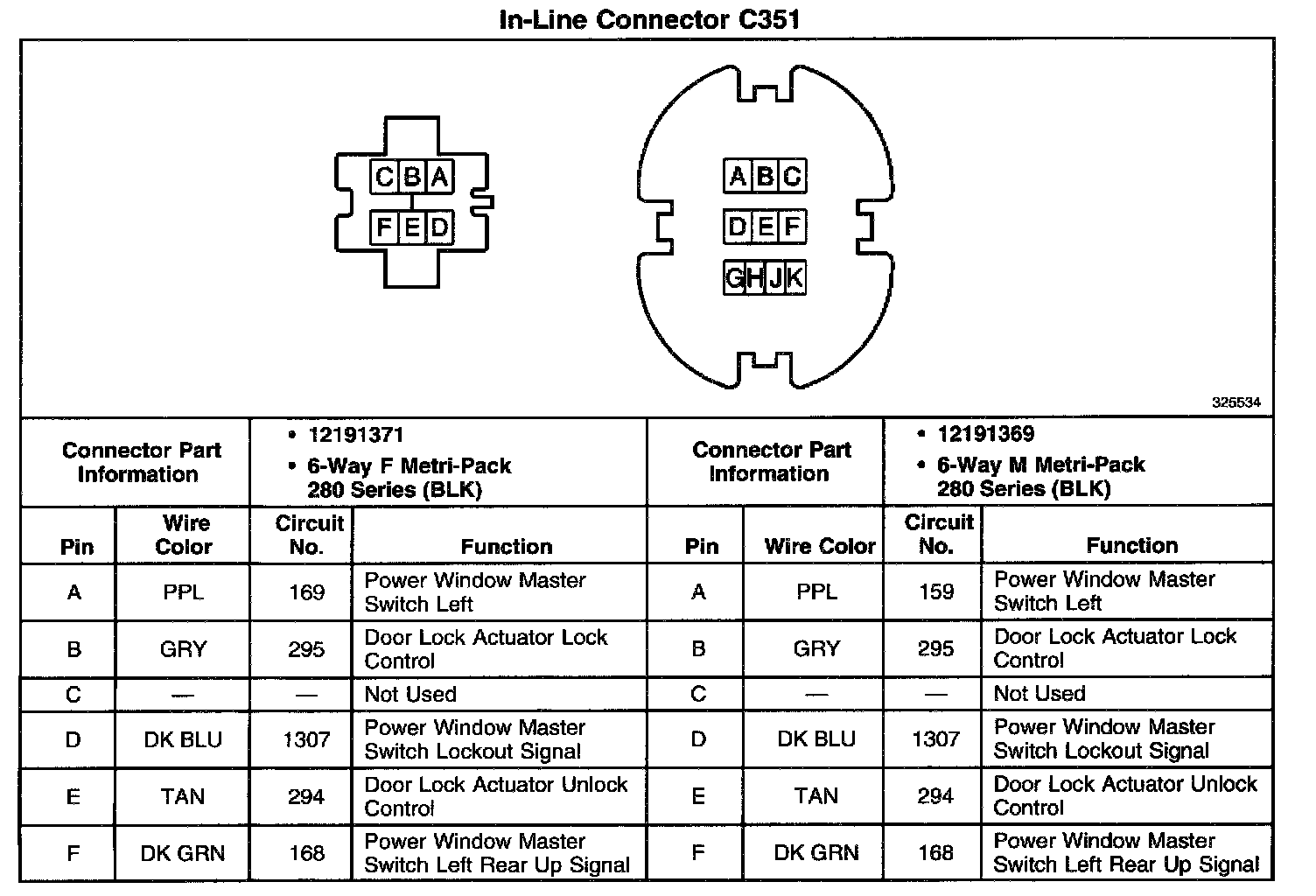 In-Line Connector C351

C B A
F E D

A B C
D E F
G H J K

325534

| Connector Part Information | • 12191371 • 6-Way F Metri-Pack 280 Series (BLK) | | | Connector Part Information | • 12191369 • 6-Way M Metri-Pack 280 Series (BLK) | | |
|---|---|---|---|---|---|---|---|
| Pin | Wire Color | Circuit No. | Function | Pin | Wire Color | Circuit No. | Function |
| A | PPL | 169 | Power Window Master Switch Left | A | PPL | 159 | Power Window Master Switch Left |
| B | GRY | 295 | Door Lock Actuator Lock Control | B | GRY | 295 | Door Lock Actuator Lock Control |
| C | — | — | Not Used | C | — | — | Not Used |
| D | DK BLU | 1307 | Power Window Master Switch Lockout Signal | D | DK BLU | 1307 | Power Window Master Switch Lockout Signal |
| E | TAN | 294 | Door Lock Actuator Unlock Control | E | TAN | 294 | Door Lock Actuator Unlock Control |
| F | DK GRN | 168 | Power Window Master Switch Left Rear Up Signal | F | DK GRN | 168 | Power Window Master Switch Left Rear Up Signal |