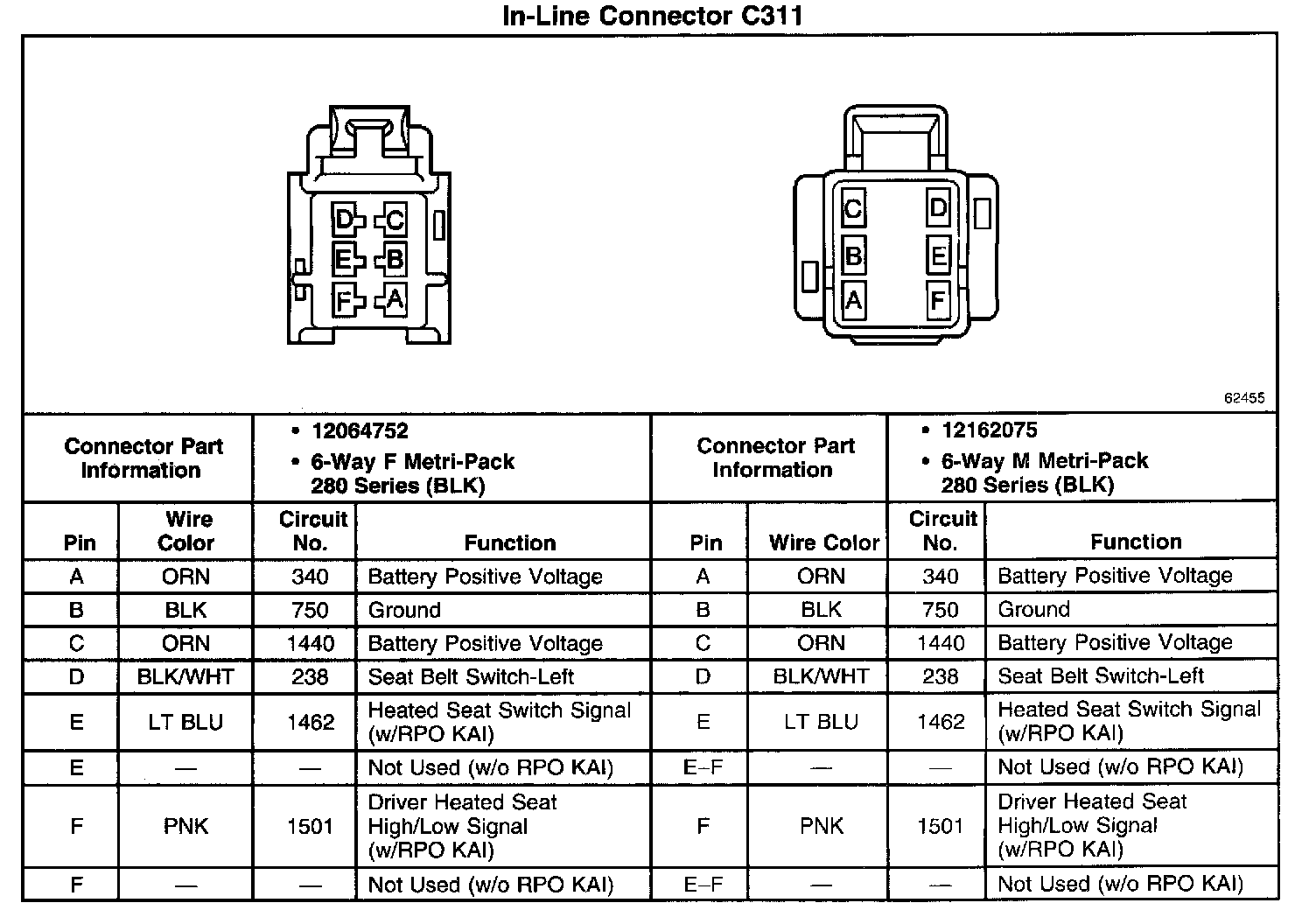 In-Line Connector C311

D C
E B
F A

C D
B E
A F

62455

| Connector Part Information | | • 12064752 • 6-Way F Metri-Pack 280 Series (BLK) | | Connector Part Information | | • 12162075 • 6-Way M Metri-Pack 280 Series (BLK) | |
|---|---|---|---|---|---|---|---|
| Pin | Wire Color | Circuit No. | Function | Pin | Wire Color | Circuit No. | Function |
| A | ORN | 340 | Battery Positive Voltage | A | ORN | 340 | Battery Positive Voltage |
| B | BLK | 750 | Ground | B | BLK | 750 | Ground |
| C | ORN | 1440 | Battery Positive Voltage | C | ORN | 1440 | Battery Positive Voltage |
| D | BLK/WHT | 238 | Seat Belt Switch-Left | D | BLK/WHT | 238 | Seat Belt Switch-Left |
| E | LT BLU | 1462 | Heated Seat Switch Signal (w/RPO KAI) | E | LT BLU | 1462 | Heated Seat Switch Signal (w/RPO KAI) |
| E | — | — | Not Used (w/o RPO KAI) | E–F | — | — | Not Used (w/o RPO KAI) |
| F | PNK | 1501 | Driver Heated Seat High/Low Signal (w/RPO KAI) | F | PNK | 1501 | Driver Heated Seat High/Low Signal (w/RPO KAI) |
| F | — | — | Not Used (w/o RPO KAI) | E–F | — | — | Not Used (w/o RPO KAI) |