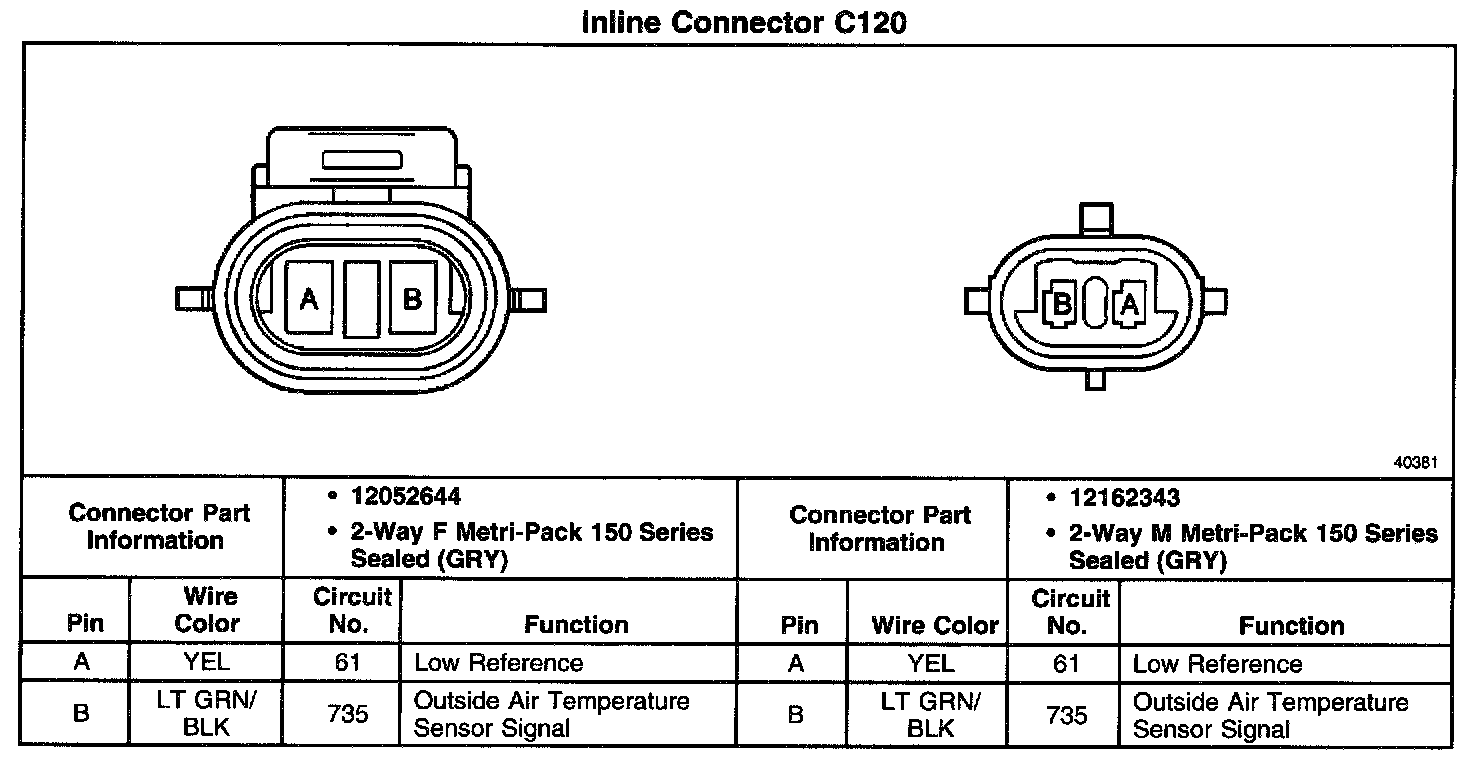 Inline Connector C120

A
B

B
A

40381

| Connector Part Information | | • 12052644 • 2-Way F Metri-Pack 150 Series Sealed (GRY) | | Connector Part Information | | • 12162343 • 2-Way M Metri-Pack 150 Series Sealed (GRY) | |
|---|---|---|---|---|---|---|---|
| Pin | Wire Color | Circuit No. | Function | Pin | Wire Color | Circuit No. | Function |
| A | YEL | 61 | Low Reference | A | YEL | 61 | Low Reference |
| B | LT GRN/ BLK | 735 | Outside Air Temperature Sensor Signal | B | LT GRN/ BLK | 735 | Outside Air Temperature Sensor Signal |